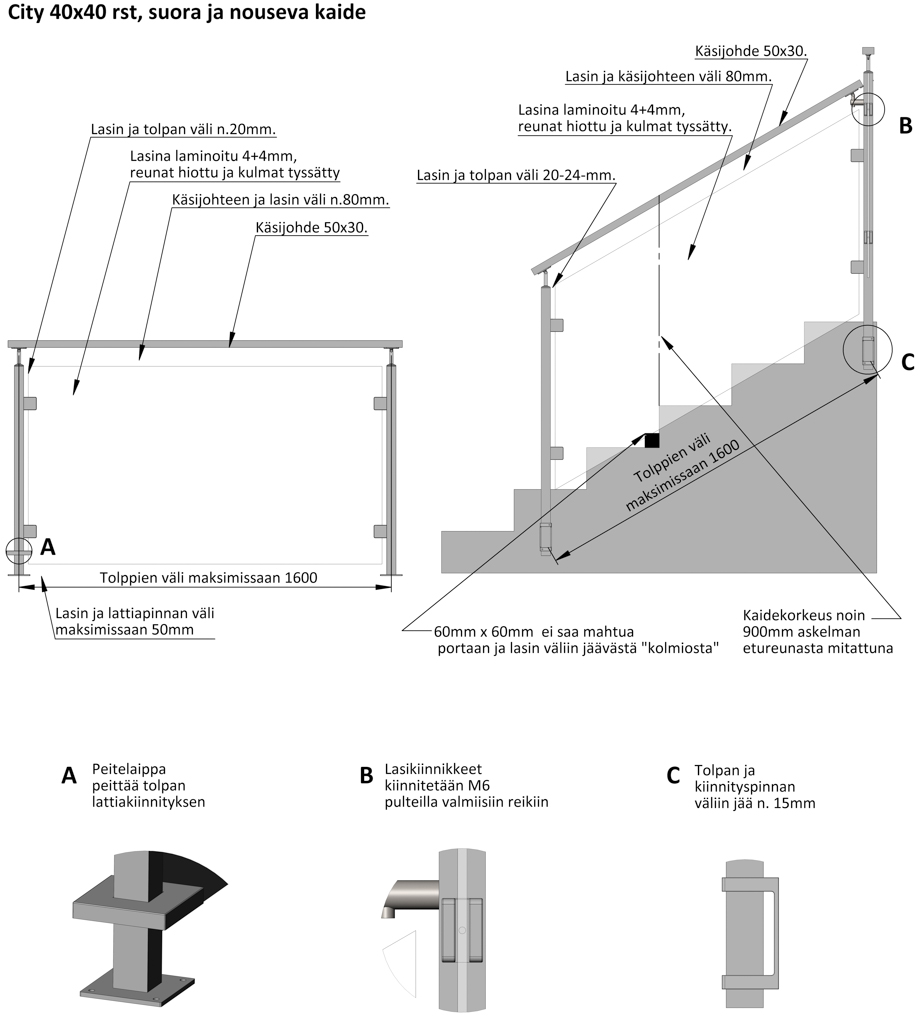 City 40x40 rst, suora ja nouseva kaide

Lasin ja tolpan väli n.20mm.

Lasina laminoitu 4+4mm, reunat hiottu ja kulmat tyssätty

Käsijohteen ja lasin väli n.80mm.

Käsijohde 50x30.

A

Tolppien väli maksimissaan 1600

Lasin ja lattiapinnan väli maksimissaan 50mm

Käsijohde 50x30.

Lasin ja käsijohteen väli 80mm.

Lasina laminoitu 4+4mm, reunat hiottu ja kulmat tyssätty.

Lasin ja tolpan väli 20-24-mm.

B

C

Tolppien väli maksimissaan 1600

60mm x 60mm ei saa mahtua portaan ja lasin väliin jäävästä "kolmiosta"

Kaidekorkeus noin 900mm askelman etureunasta mitattuna

A Peitelaippa peittää tolpan lattiakiinnityksen

B Lasikiinnikkeet kiinnitetään M6 pulteilla valmiisiin reikiin

C Tolpan ja kiinnityspinnan väliin jää n. 15mm